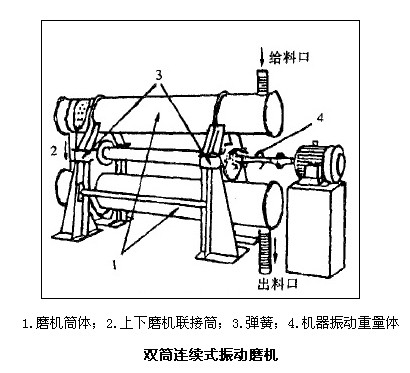 给料口

3

4

2

1

出料口

1.磨机筒体；2.上下磨机联接筒；3.弹簧；4.机器振动重量体

双筒连续式振动磨机